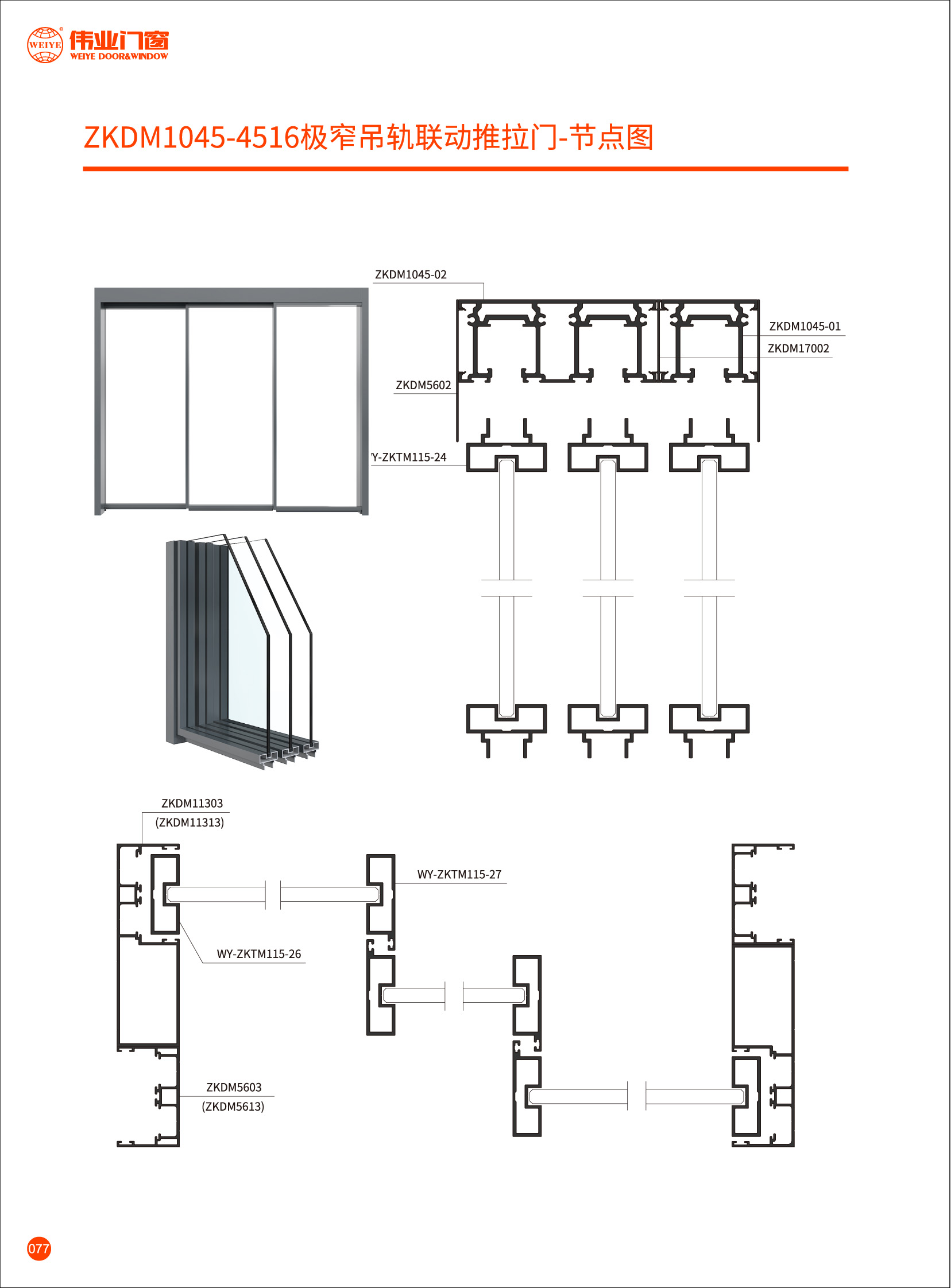 WEIYE 伟业门窗 WEIYE DOOR&WINDOW

ZKDM1045-4516极窄吊轨联动推拉门-节点图

ZKDM1045-02

ZKDM1045-01

ZKDM17002

ZKDM5602

Y-ZKTM115-24

ZKDM11303
(ZKDM11313)

WY-ZKTM115-27

WY-ZKTM115-26

ZKDM5603
(ZKDM5613)

077